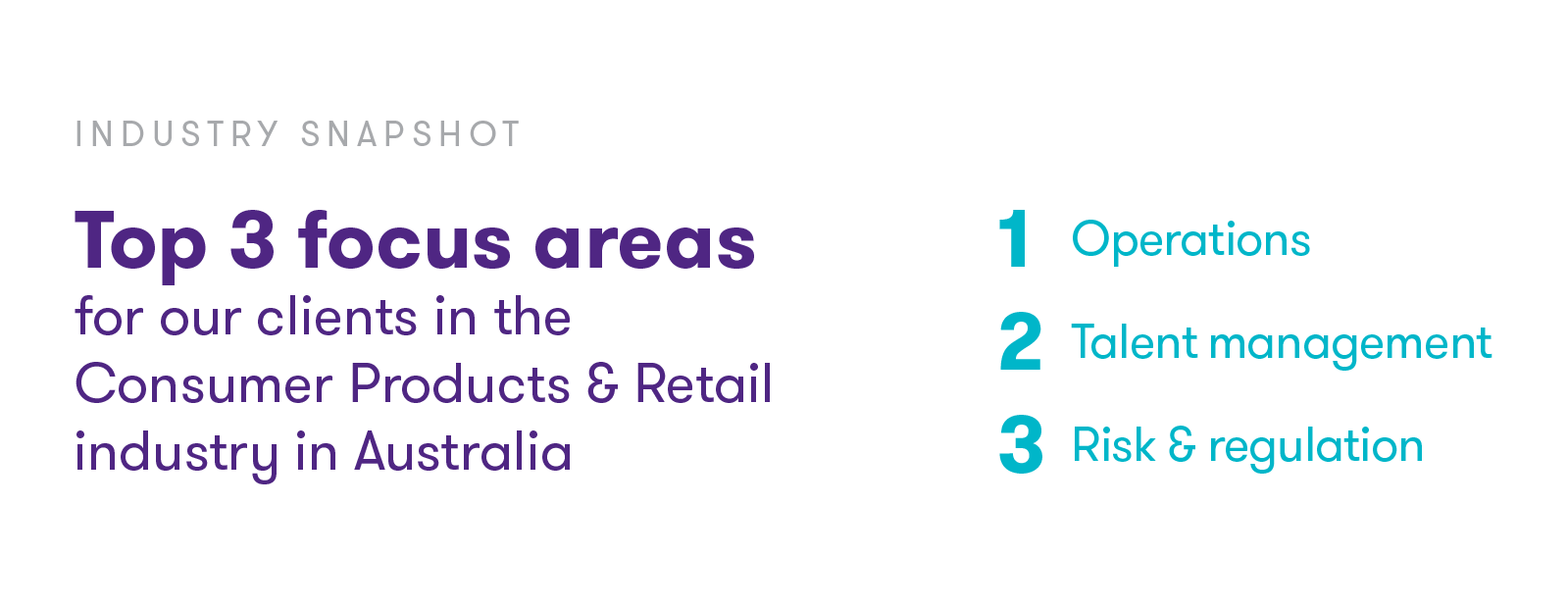 INDUSTRY SNAPSHOT

Top 3 focus areas
for our clients in the Consumer Products & Retail industry in Australia

1 Operations

2 Talent management

3 Risk & regulation